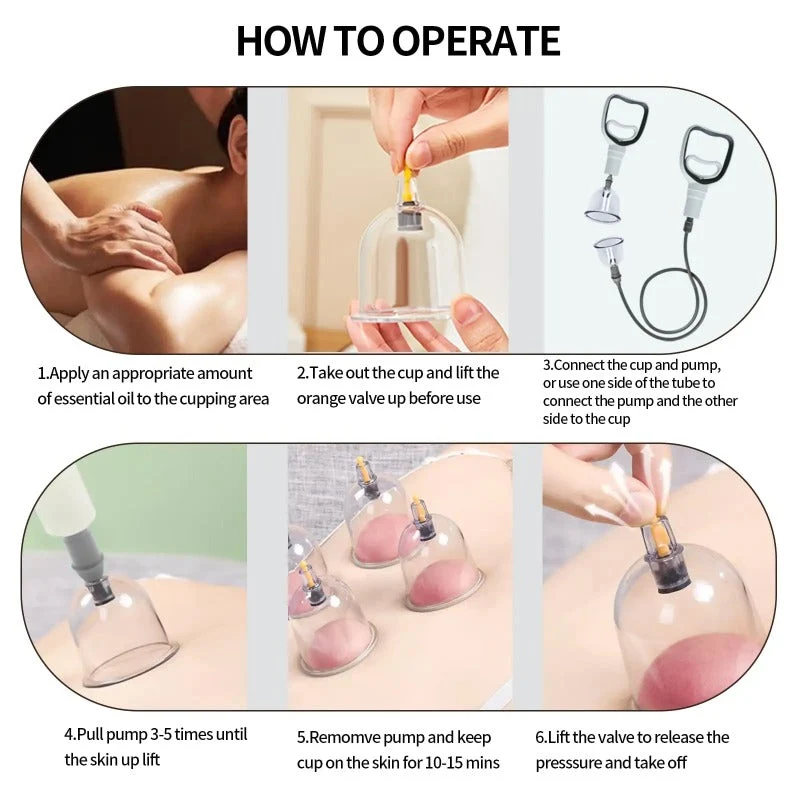 HOW TO OPERATE

1.Apply an appropriate amount of essential oil to the cupping area

2.Take out the cup and lift the orange valve up before use

3.Connect the cup and pump, or use one side of the tube to connect the pump and the other side to the cup

4.Pull pump 3-5 times until the skin up lift

5.Remomve pump and keep cup on the skin for 10-15 mins

6.Lift the valve to release the presssure and take off